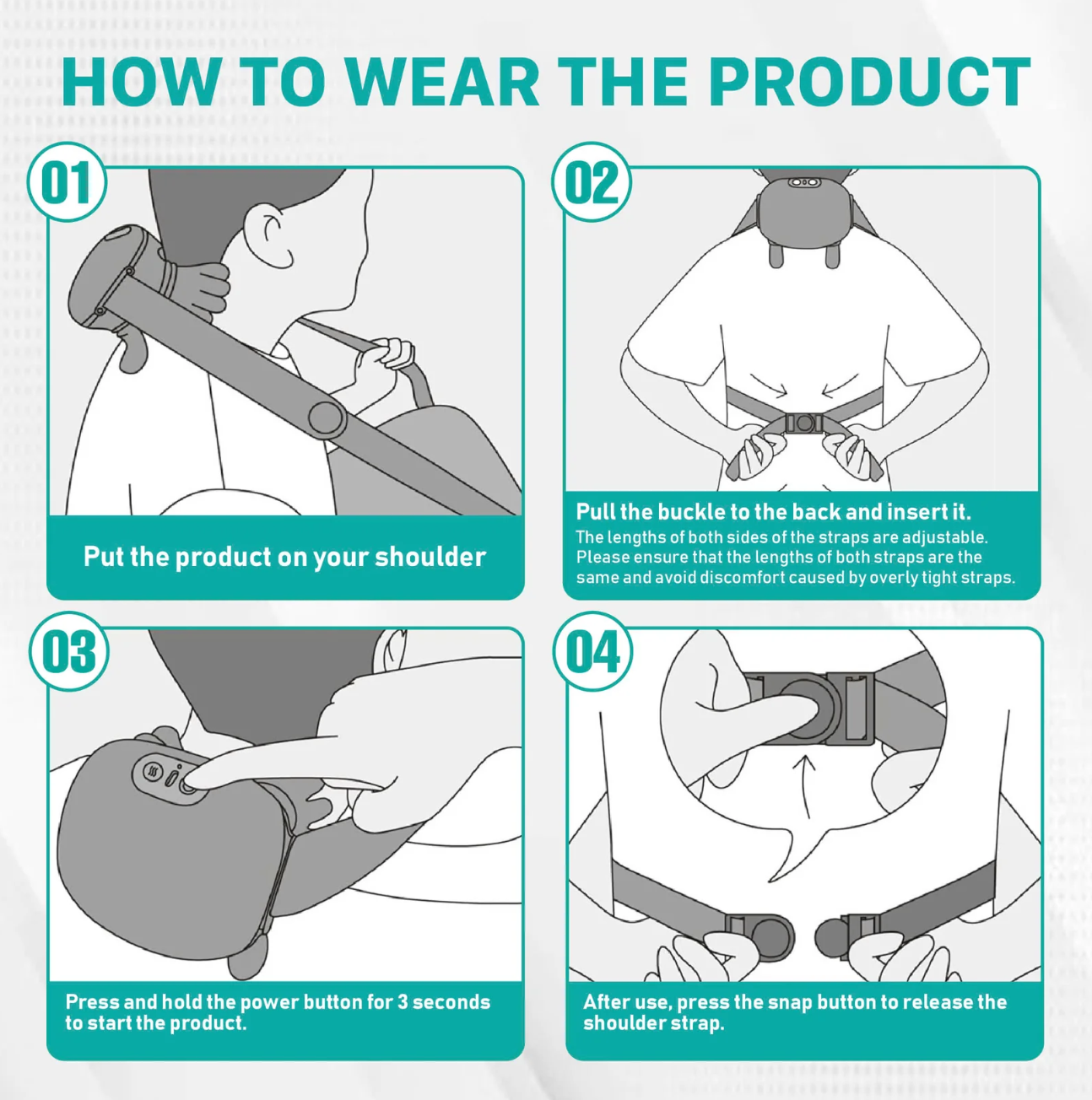 HOW TO WEAR THE PRODUCT

01

Put the product on your shoulder

02

Pull the buckle to the back and insert it.

The lengths of both sides of the straps are adjustable. Please ensure that the lengths of both straps are the same and avoid discomfort caused by overly tight straps.

03

Press and hold the power button for 3 seconds to start the product.

04

After use, press the snap button to release the shoulder strap.